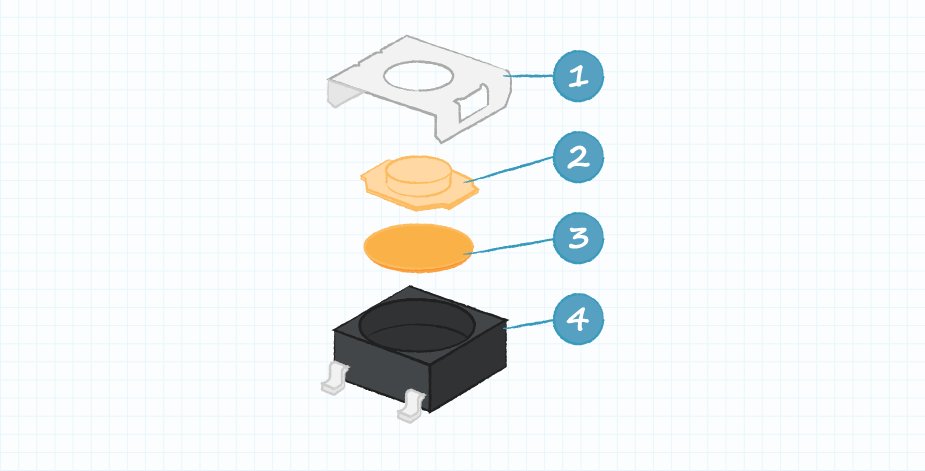 1
2
3
4