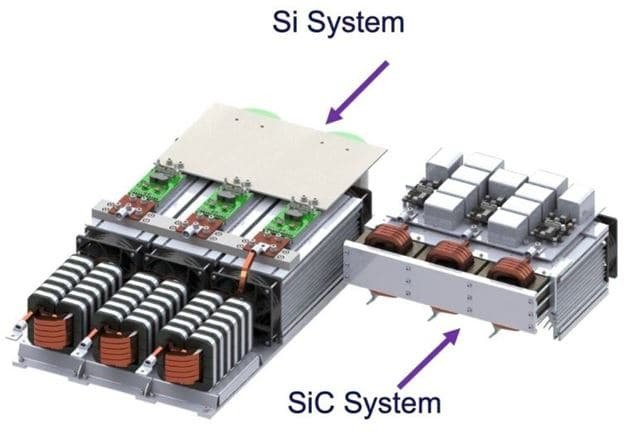 Si System

SiC System