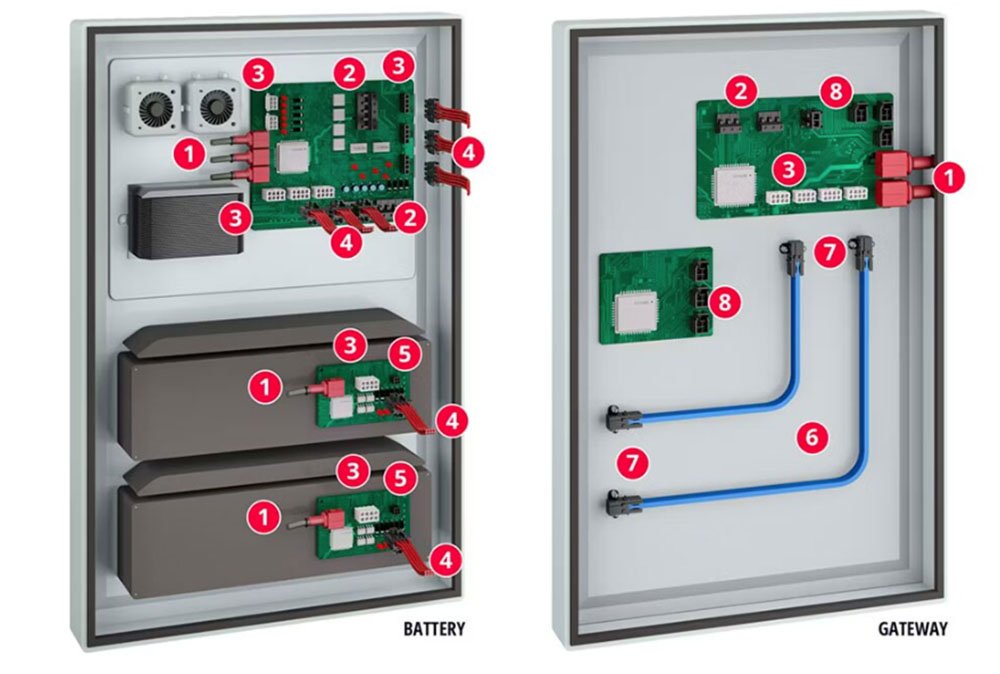 3 2 3
1
4
3
4 2
3 5
1
4
3 5
1
4
BATTERY

2 8
3
1
7
8
7
6
GATEWAY