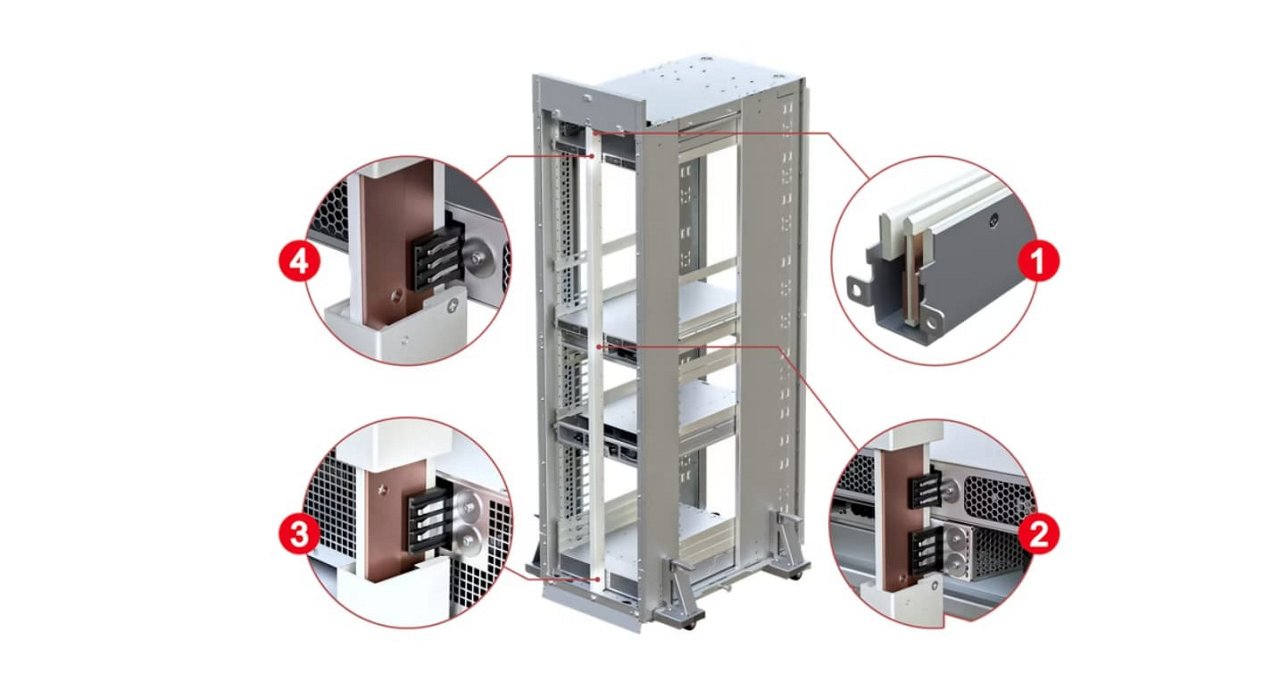 4
1
3
2